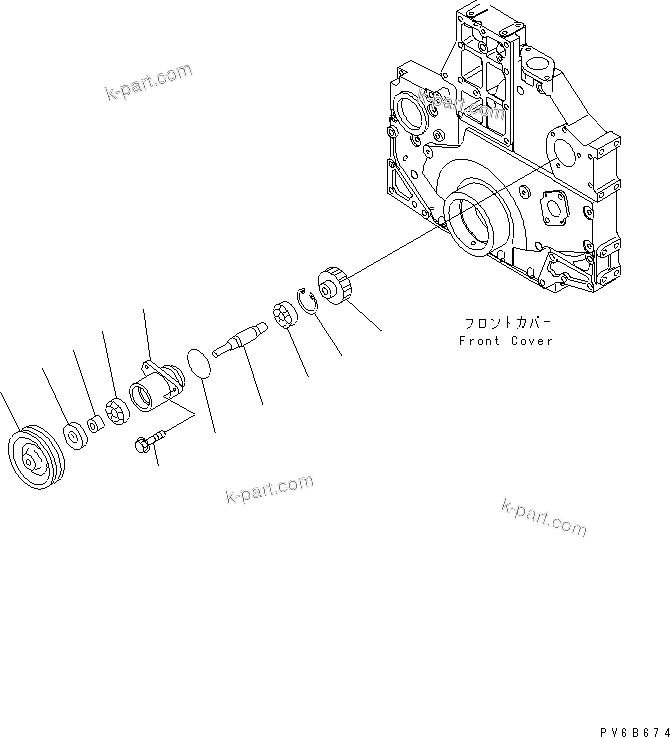 k-part.com

k-part.com

フロントカバー
Front Cover

k-part.com

k-part.com

PV6B674