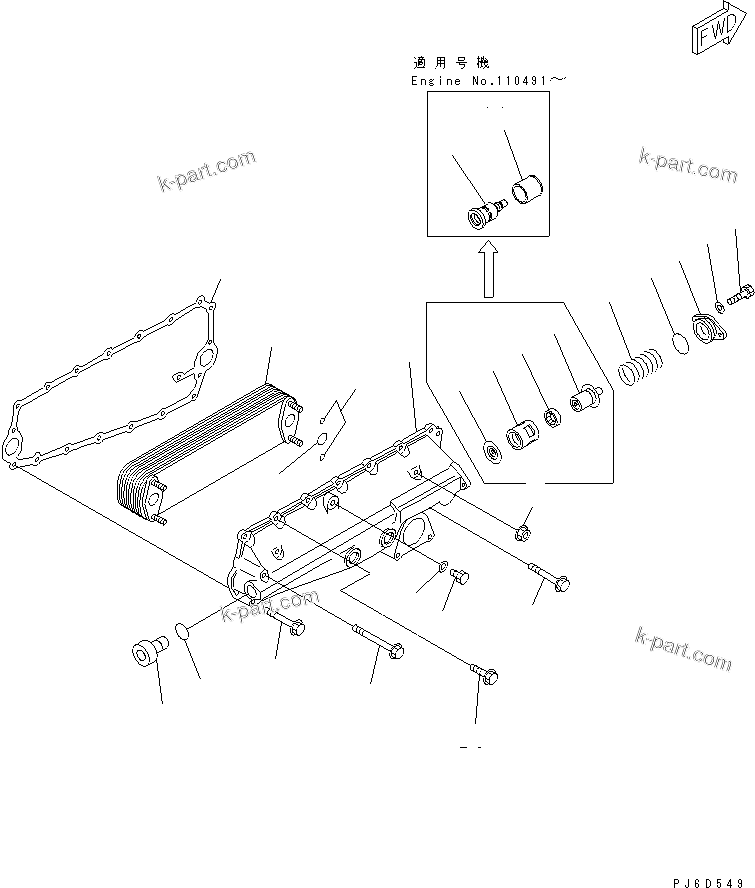 FWD

適用号機
Engine No.110491～

k-part.com

k-part.com

k-part.com

k-part.com

PJ6D549