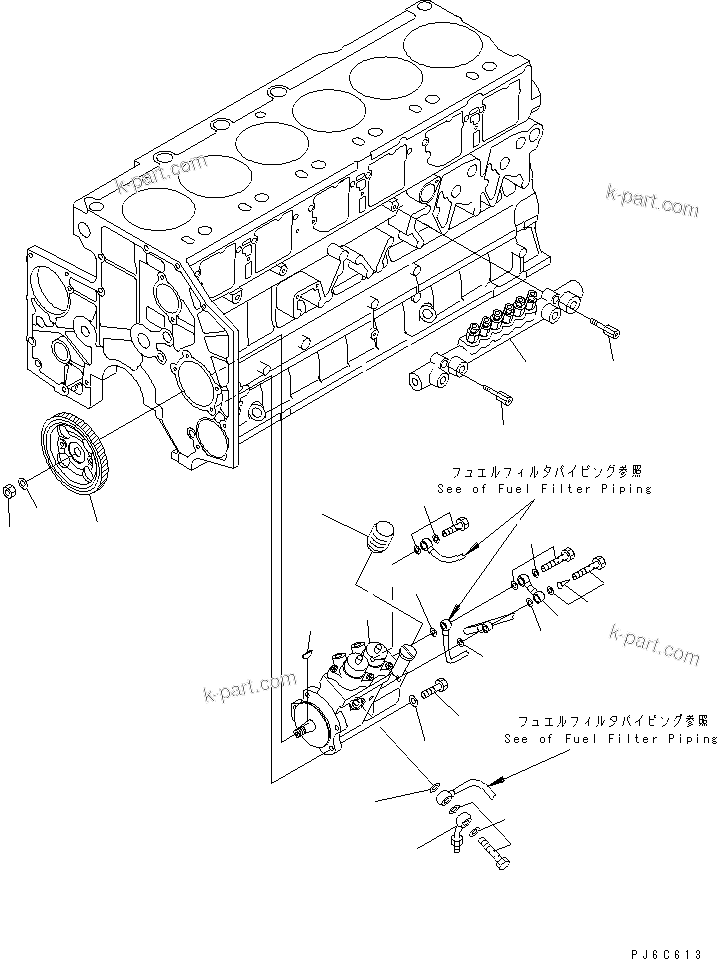 k-part.com

k-part.com

フュエルフィルタパイピング参照
See of Fuel Filter Piping

k-part.com

k-part.com

フュエルフィルタパイピング参照
See of Fuel Filter Piping

PJ6C613