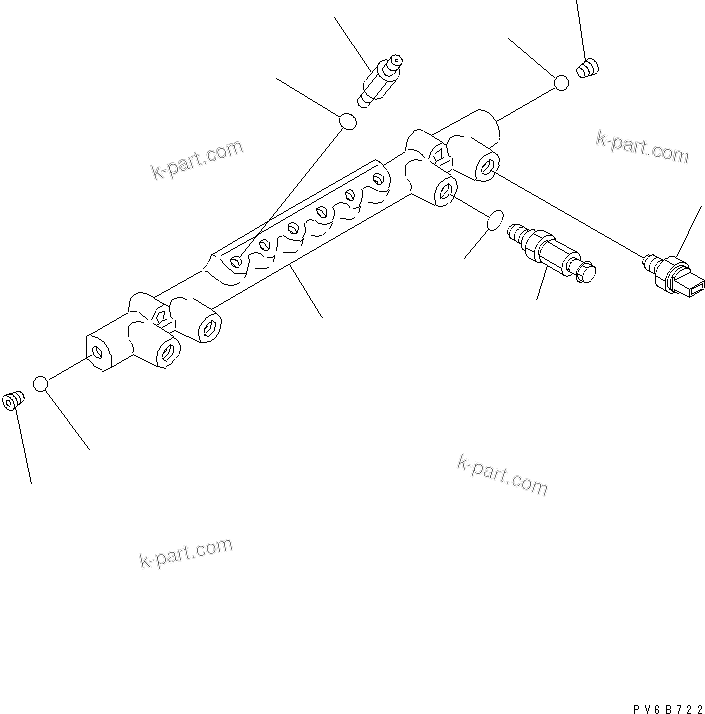 k-part.com

k-part.com

k-part.com

k-part.com

PV6B722