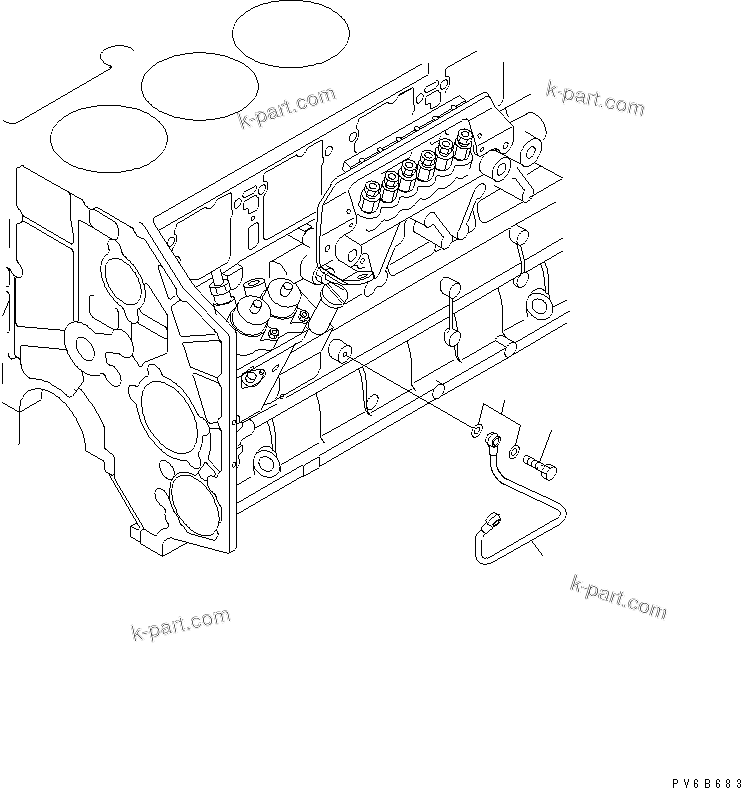 k-part.com
k-part.com
k-part.com
k-part.com
PV6B683