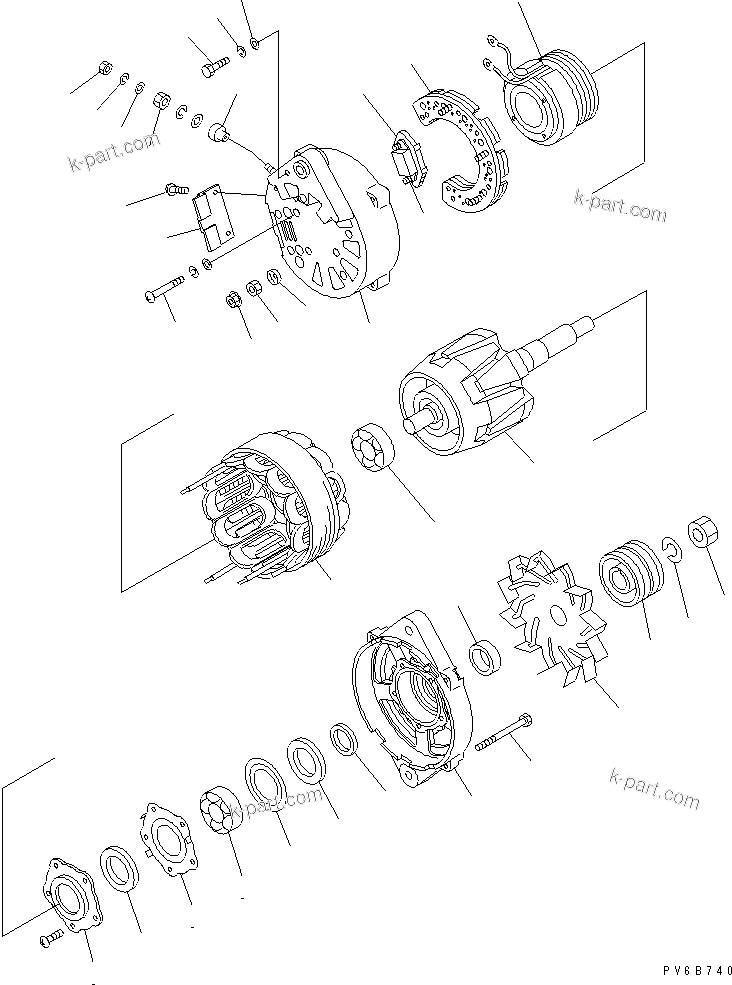 k-part.com
k-part.com
k-part.com
k-part.com
PV6B740