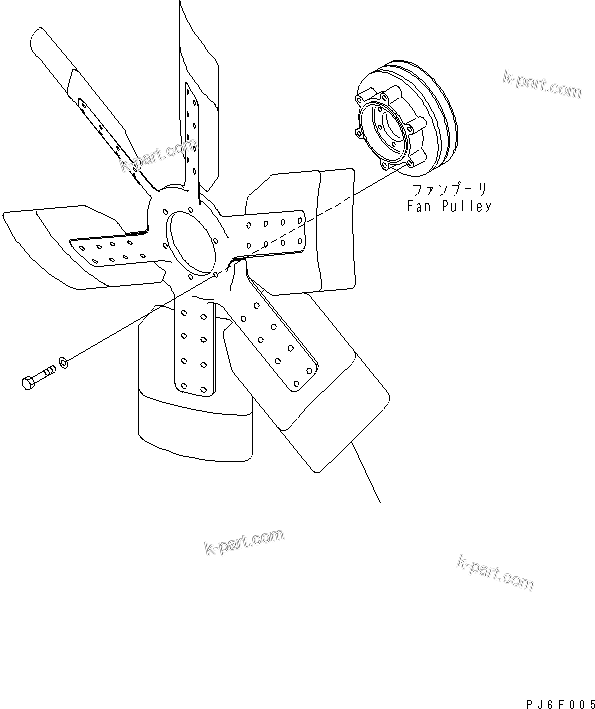 k-part.com

k-part.com

ファンプーリ
Fan Pulley

k-part.com

k-part.com

PJ6F005