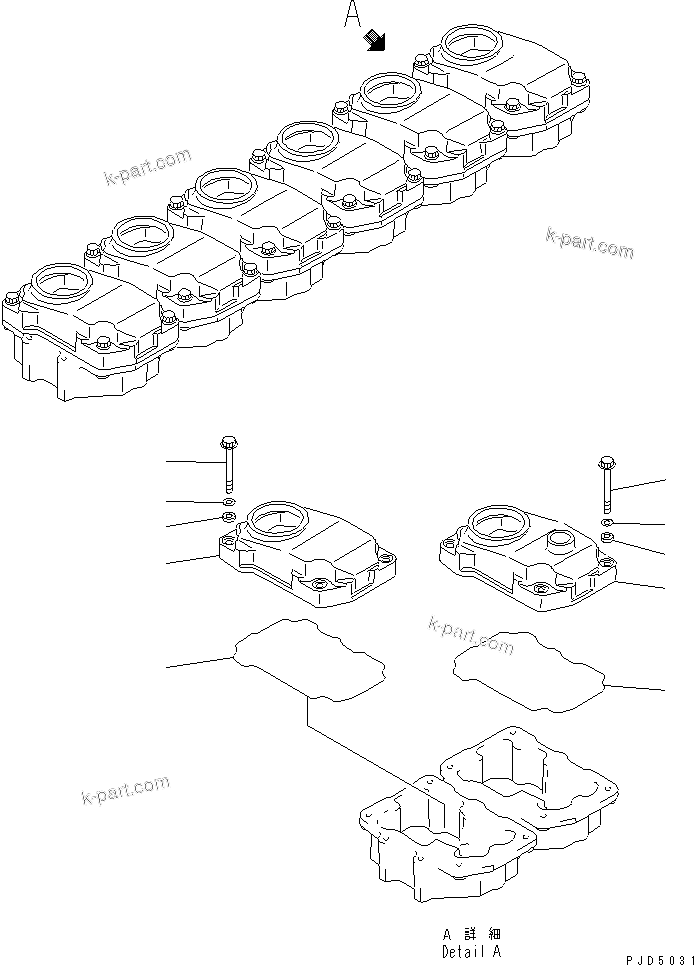 A

k-part.com

k-part.com

k-part.com

k-part.com

A 詳 細
Detail A

PJD5031