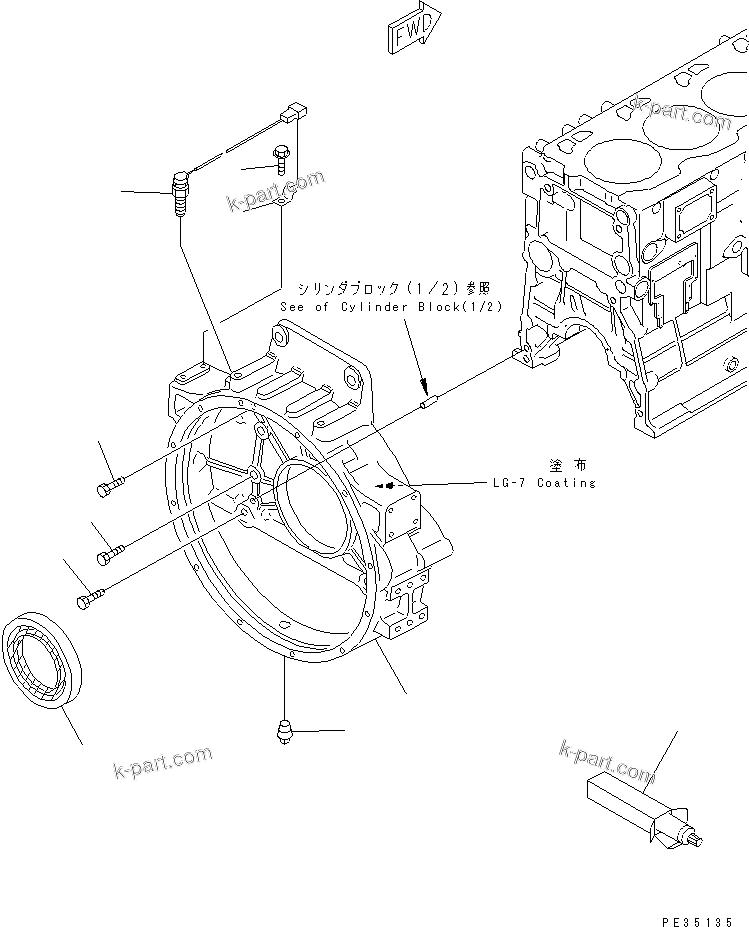 FWD

k-part.com

k-part.com

シリンダブロック(1/2)参照
See of Cylinder Block(1/2)

塗布
LG-7 Coating

k-part.com

k-part.com

PE35135