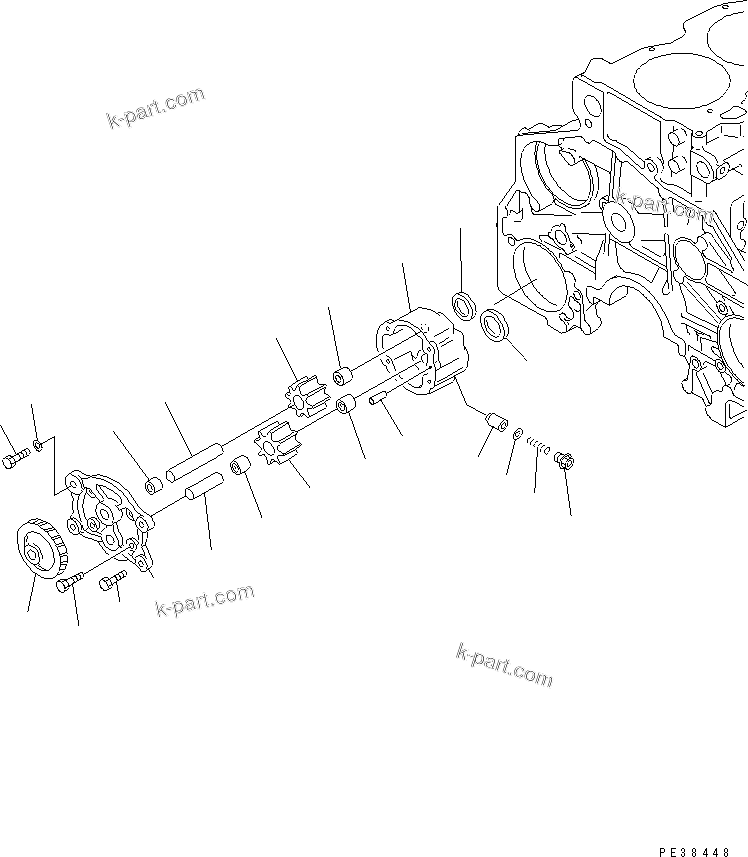 k-part.com

k-part.com

k-part.com

k-part.com

PE38448