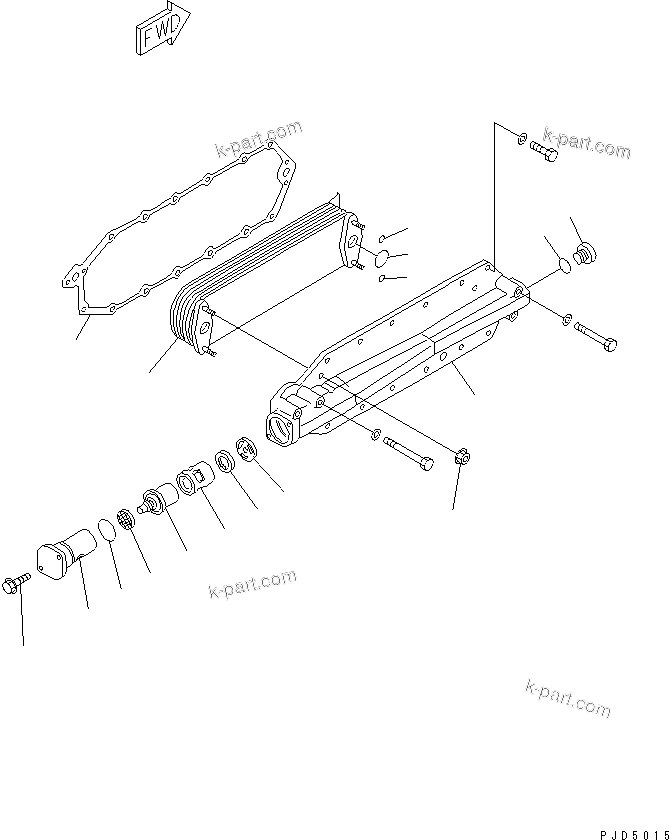 FWD

k-part.com

k-part.com

k-part.com

k-part.com

PJD5015