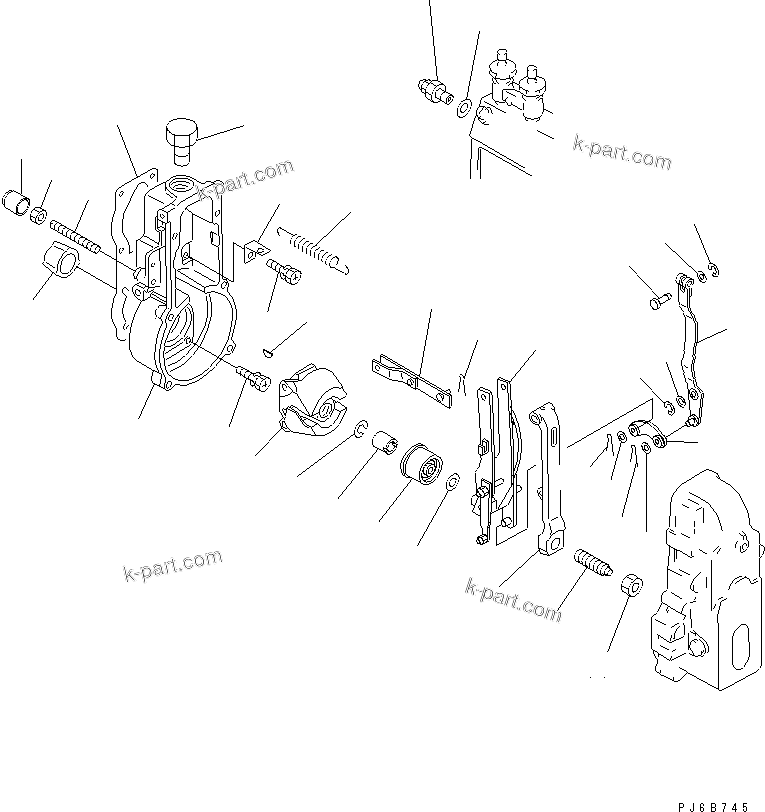 k-part.com
k-part.com
k-part.com
k-part.com
PJ6B745