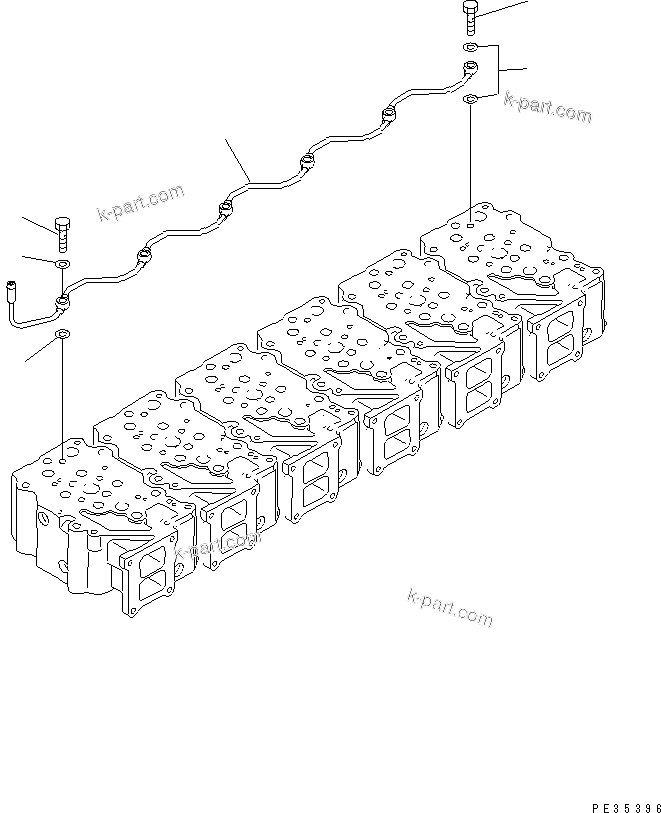 k-part.com

k-part.com

k-part.com

k-part.com

PE35396