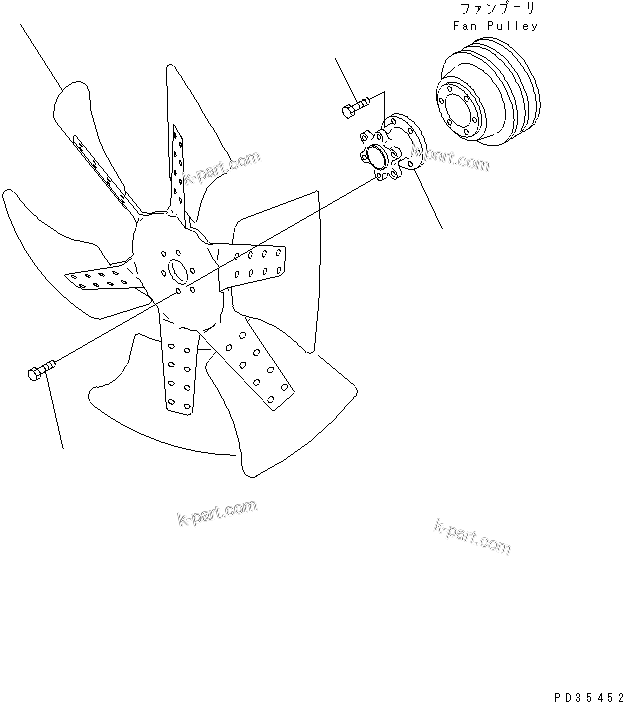 ファンプーリ
Fan Pulley

k-part.com

k-part.com

k-part.com

k-part.com

PD35452