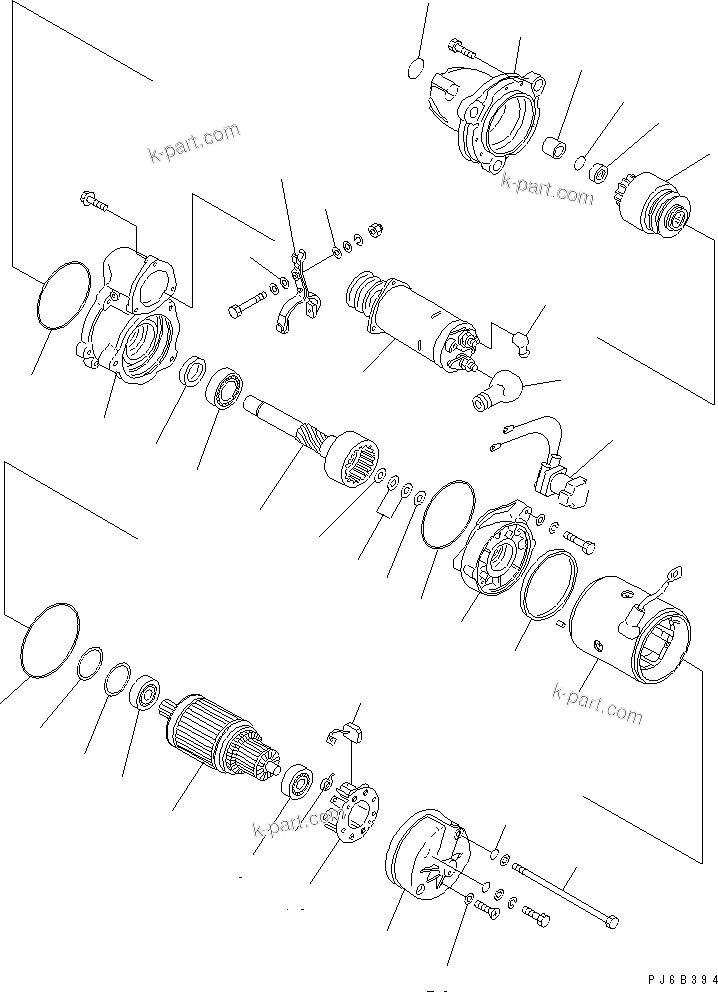 k-part.com
k-part.com
k-part.com
k-part.com
PJ6B394