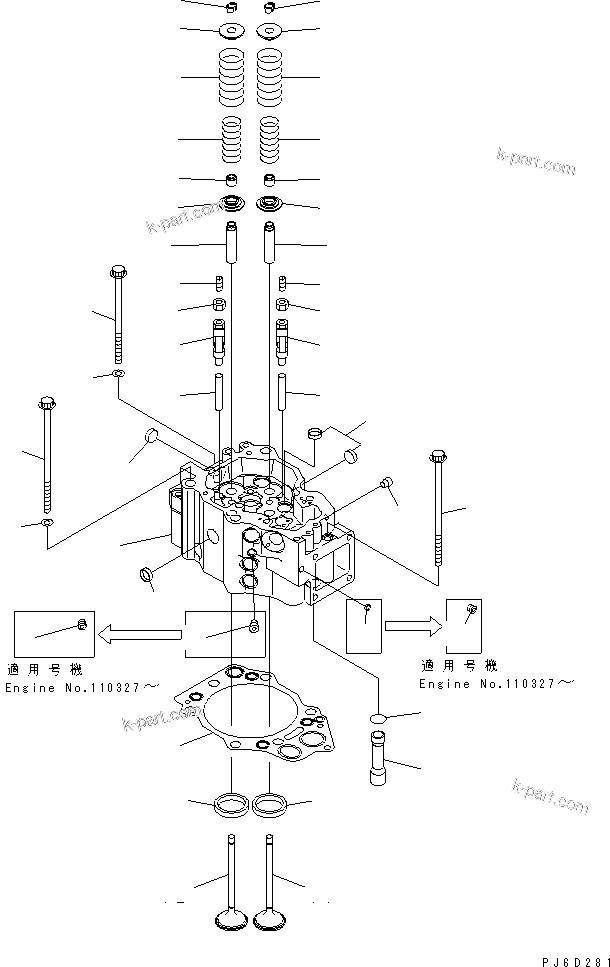 k-part.com

k-part.com

適用号機
Engine No.110327～

適用号機
Engine No.110327～

k-part.com

k-part.com

PJ6D281