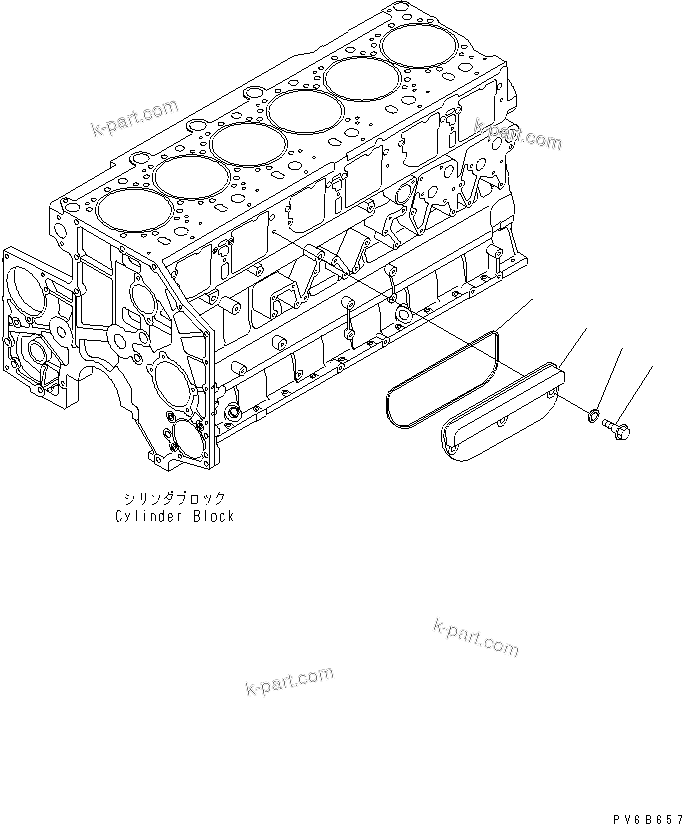 k-part.com

k-part.com

シリンダブロック
Cylinder Block

k-part.com

k-part.com

PV6B657