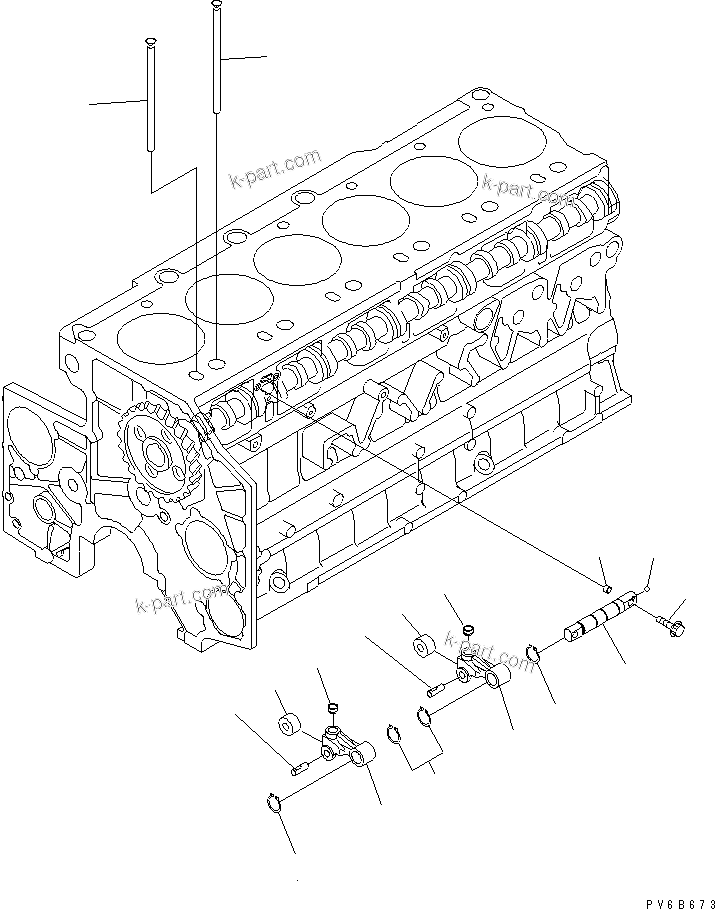 k-part.com
k-part.com
k-part.com
k-part.com
PV6B673