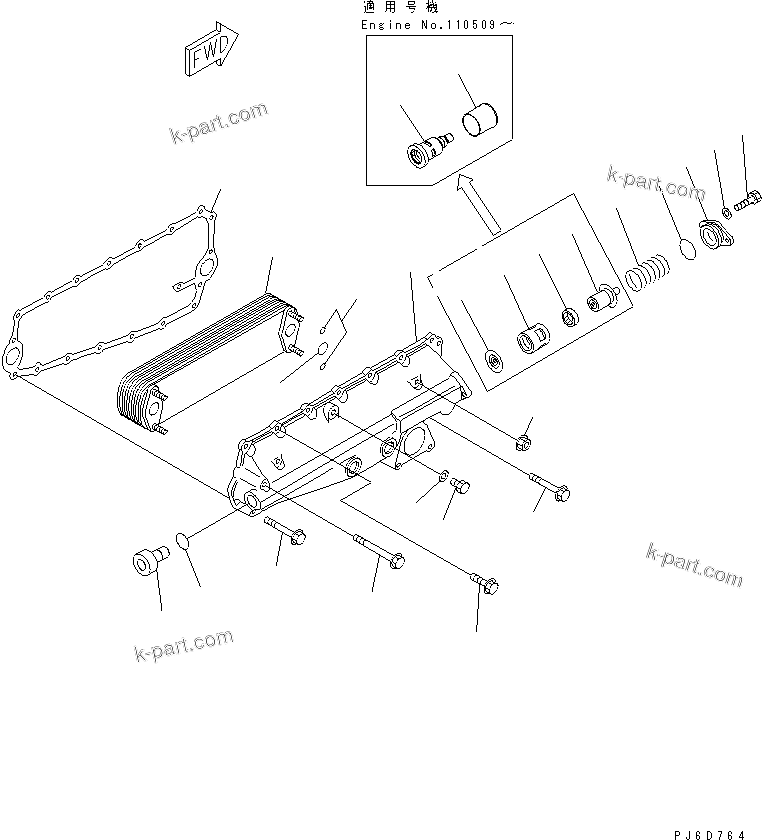 適用号機
Engine No.110509～

FWD

k-part.com

k-part.com

k-part.com

k-part.com

PJ6D764