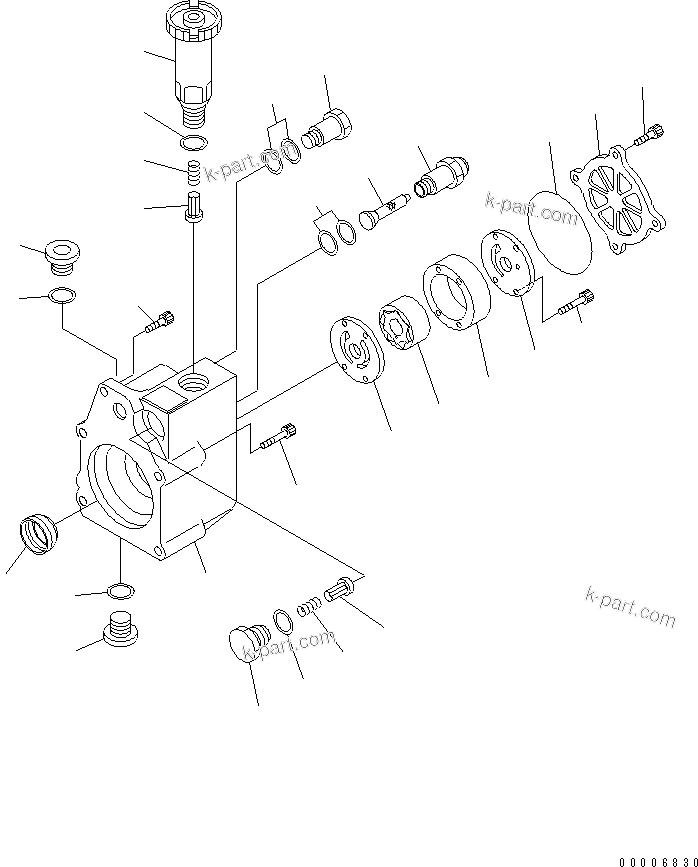 k-part.com
k-part.com
k-part.com
k-part.com
00006830