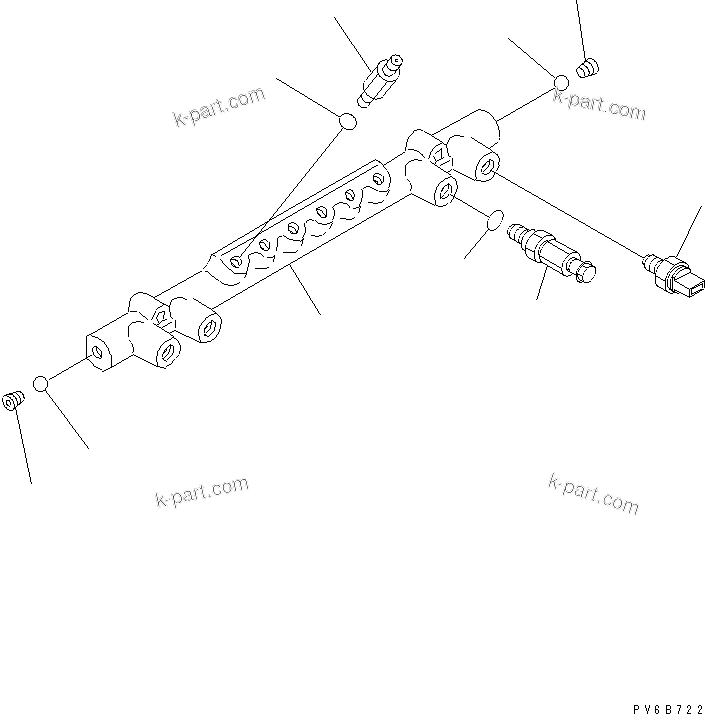 k-part.com

k-part.com

k-part.com

k-part.com

PV6B722