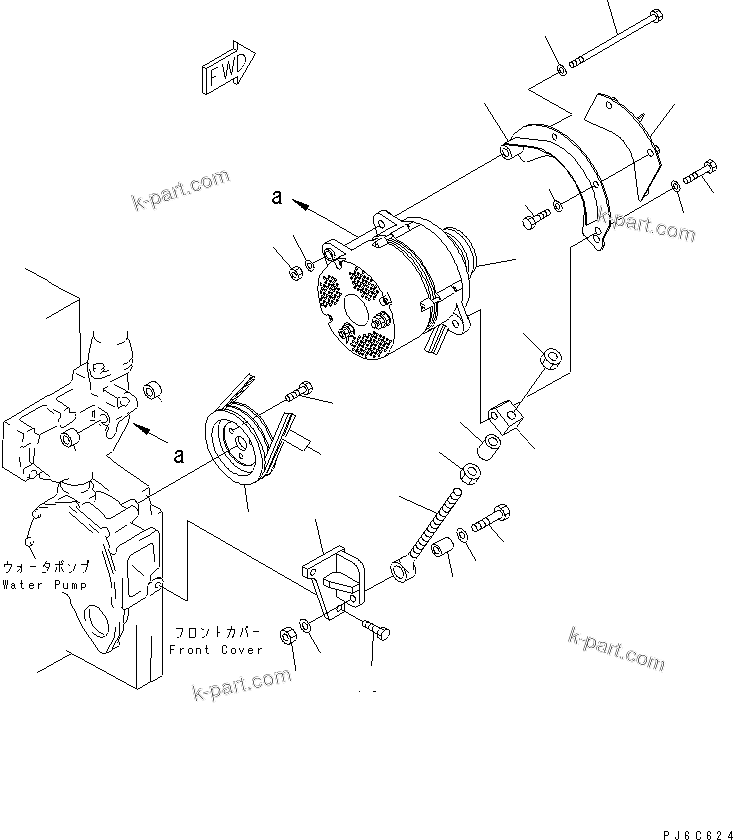 FWD

k-part.com

a

k-part.com

a

ウォータポンプ
Water Pump

フロントカバー
Front Cover

k-part.com

k-part.com

PJ6C624