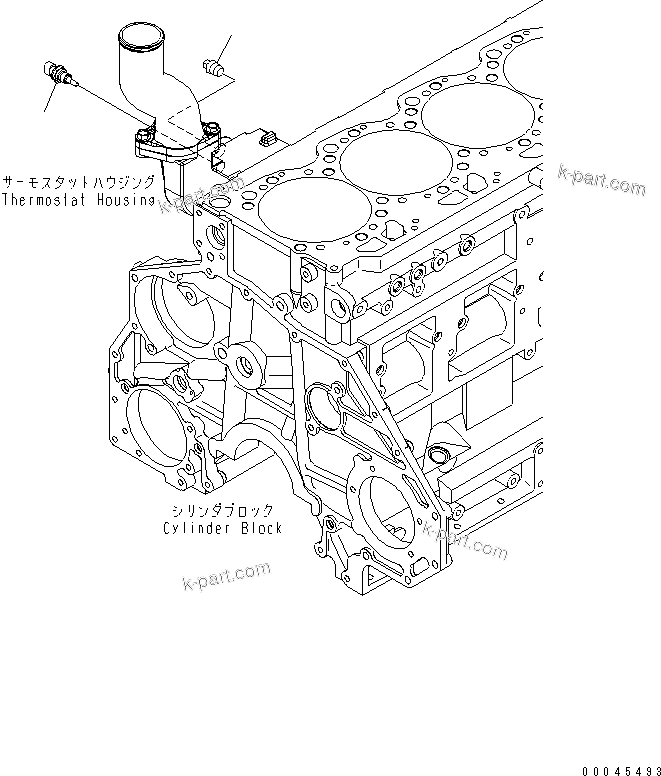 サーモスタットハウジング
Thermostat Housing

k-part.com

k-part.com

シリンダブロック
Cylinder Block

k-part.com

k-part.com

00045493