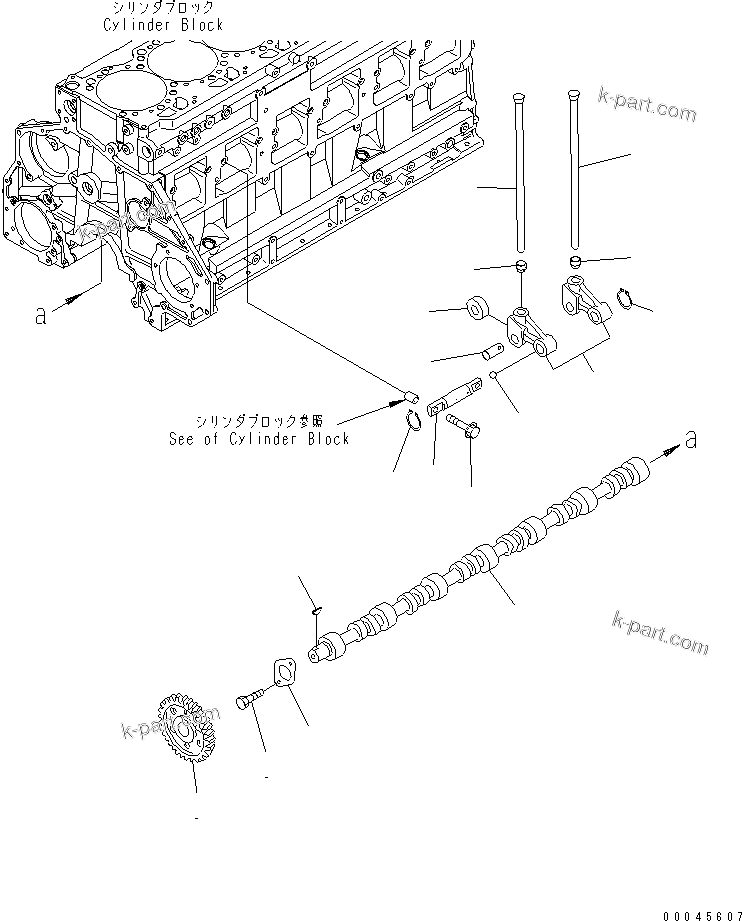 シリンダブロック
Cylinder Block

k-part.com

k-part.com

a

シリンダブロック参照
See of Cylinder Block

a

k-part.com

k-part.com

00045607