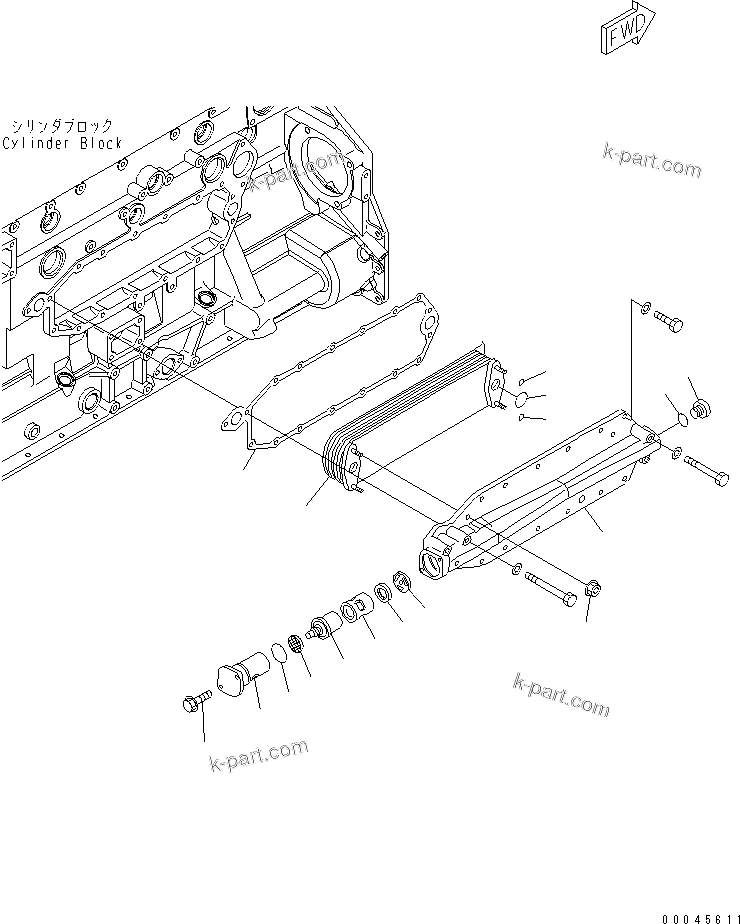 FWD

シリンダブロック
Cylinder Block

k-part.com

k-part.com

k-part.com

k-part.com

00045611