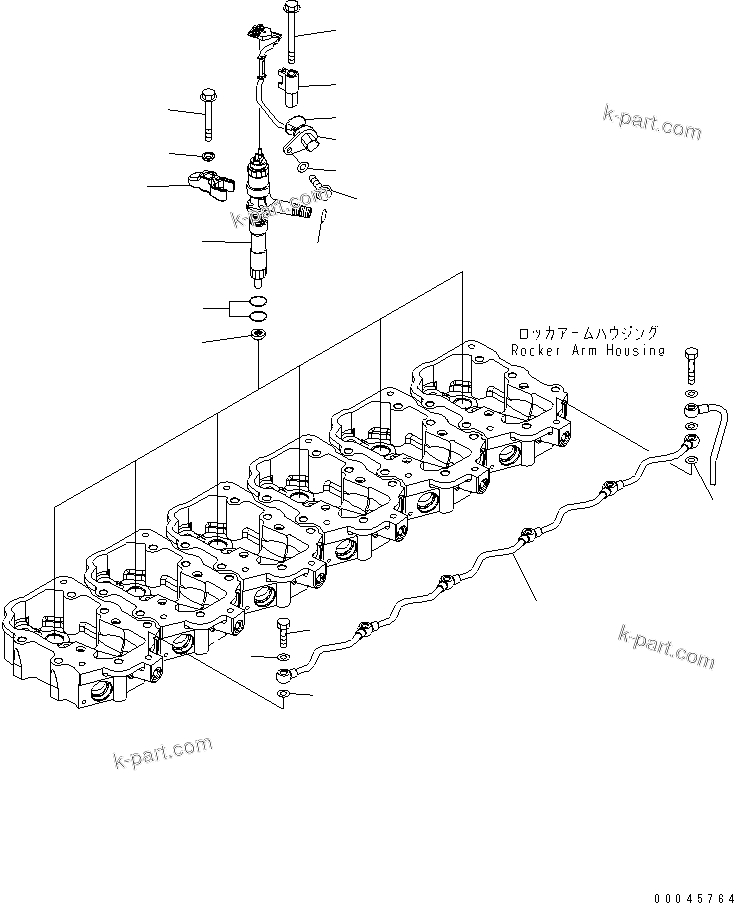 k-part.com

k-part.com

ロッカアームハウジング
Rocker Arm Housing

k-part.com

k-part.com

00045764