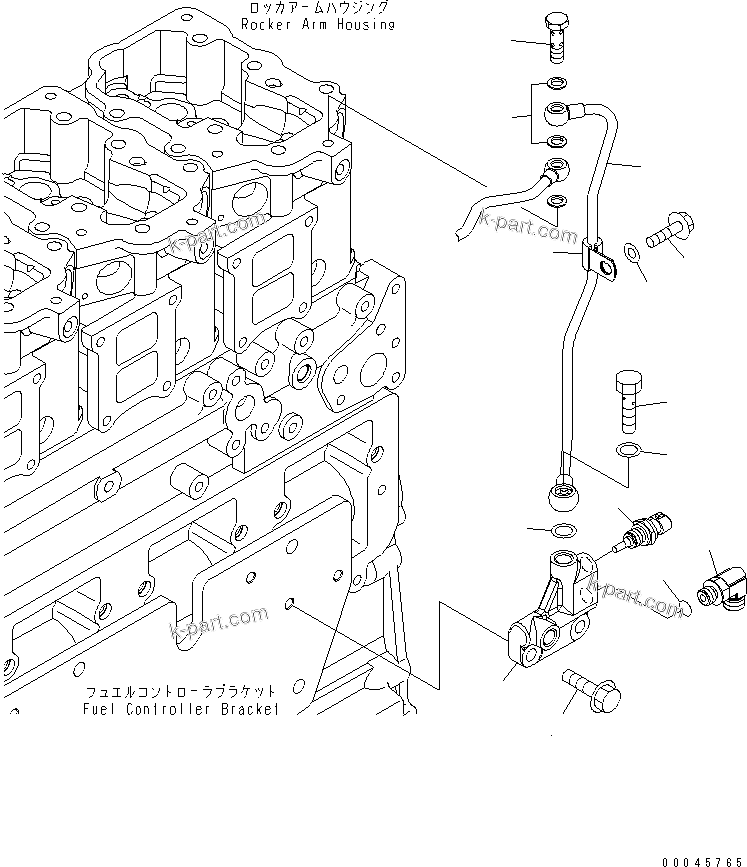 ロッカアームハウジング
Rocker Arm Housing

k-part.com

k-part.com

k-part.com

k-part.com

フュエルコントローラブラケット
Fuel Controller Bracket

00045765