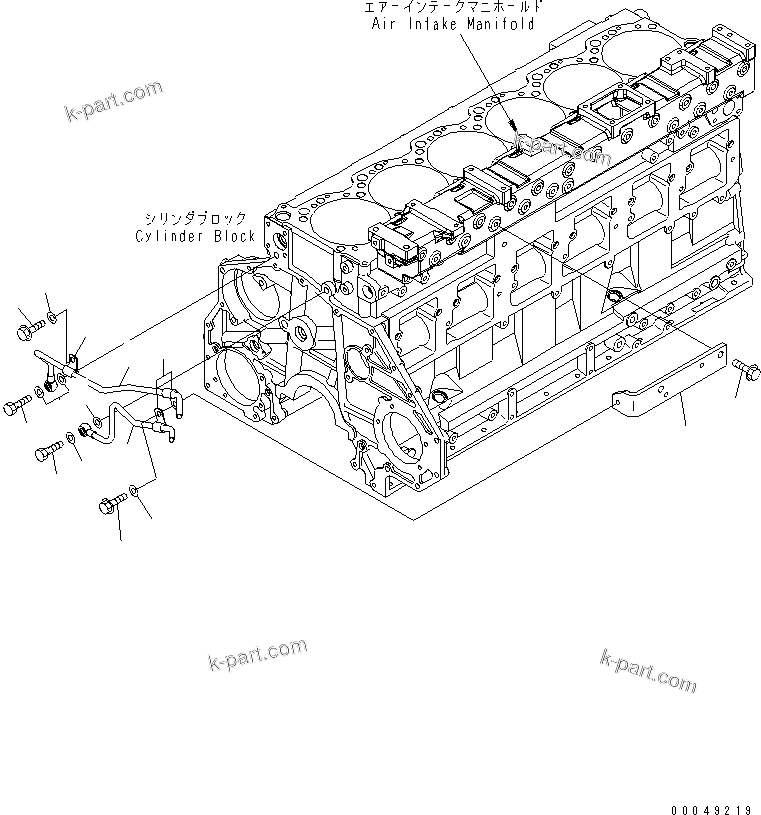 エアーインテークマニホールド
Air Intake Manifold

k-part.com

k-part.com

シリンダブロック
Cylinder Block

k-part.com

k-part.com

00049219