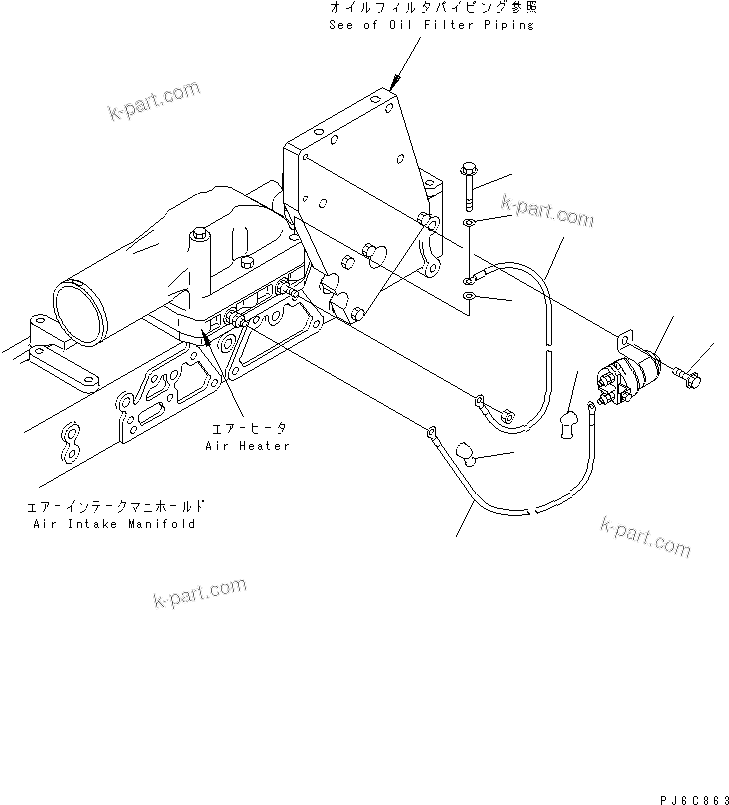 オイルフィルタパイピング参照
See of Oil Filter Piping

k-part.com

k-part.com

エアーヒータ
Air Heater

エアーインテークマニホールド
Air Intake Manifold

k-part.com

k-part.com

PJ6C863