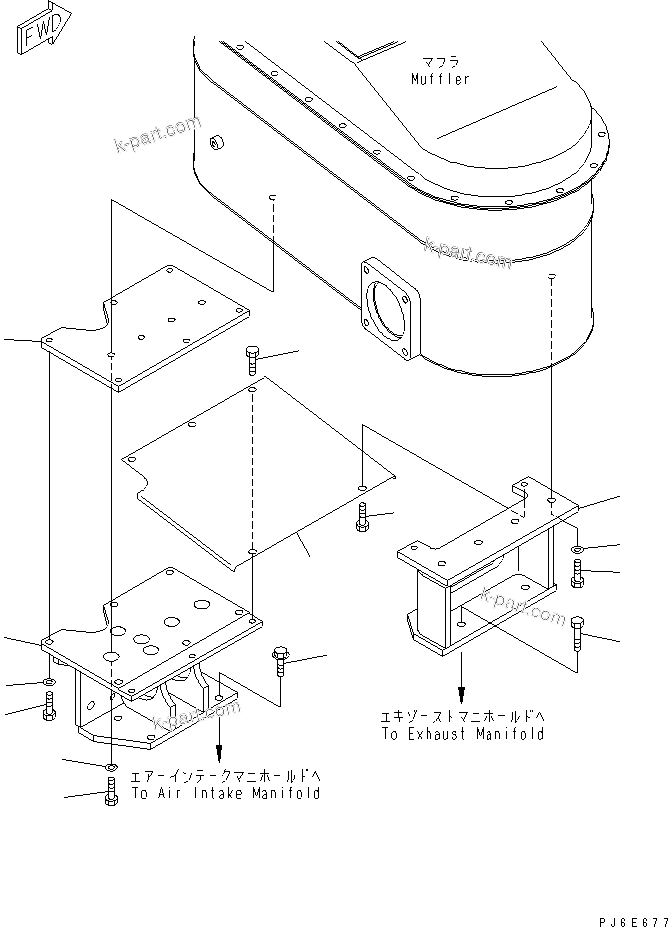 FWD

マフラ
Muffler

k-part.com

k-part.com

k-part.com

k-part.com

エキゾーストマニホールドへ
To Exhaust Manifold

エアーインテークマニホールドへ
To Air Intake Manifold

PJ6E677