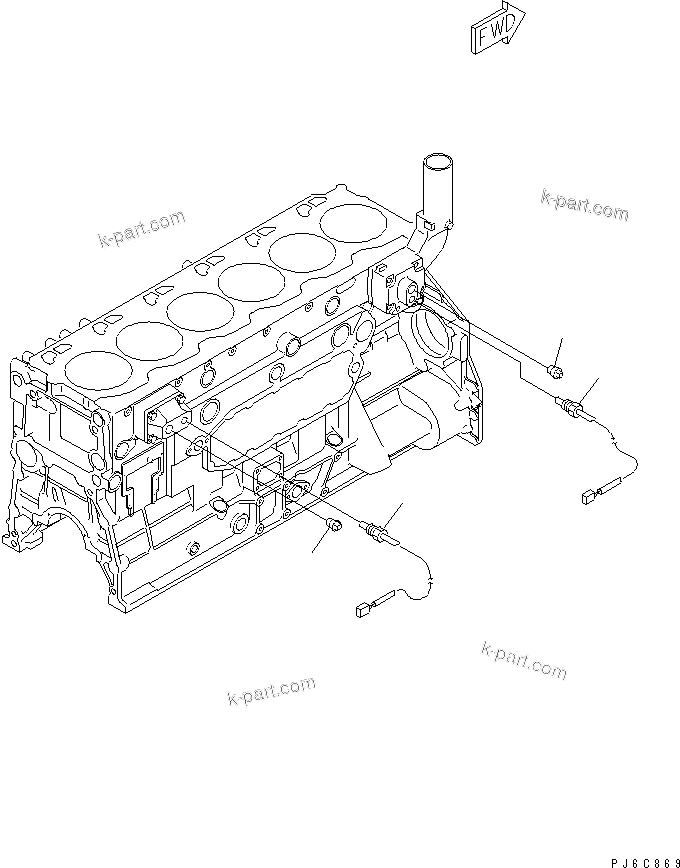 FWD

k-part.com

k-part.com

k-part.com

k-part.com

PJ6C869