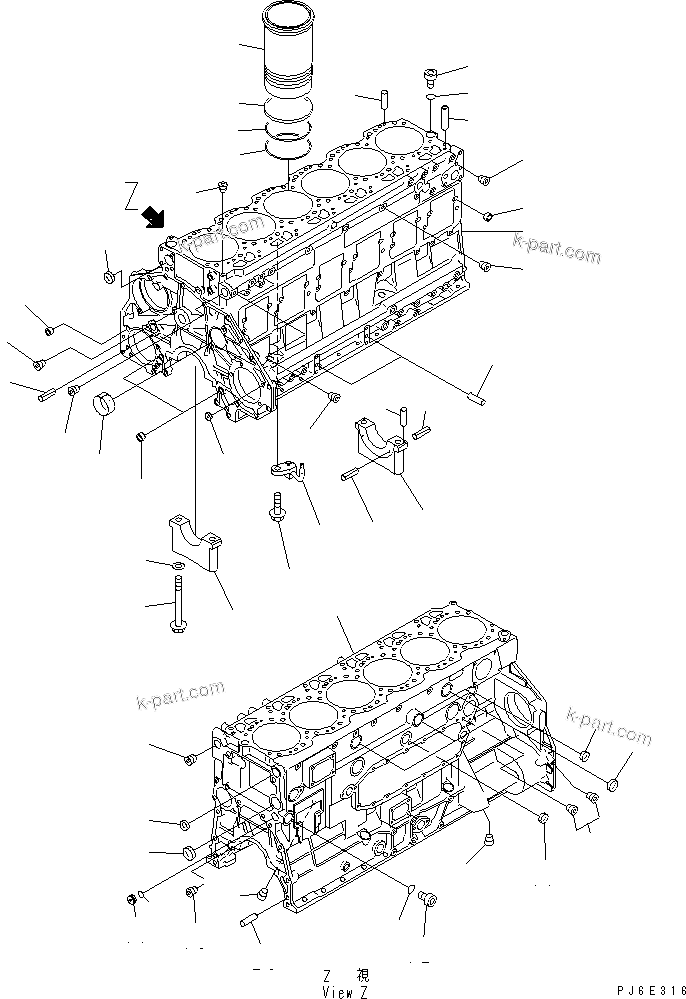 Z

k-part.com

k-part.com

k-part.com

Z 視
View Z

PJ6E316