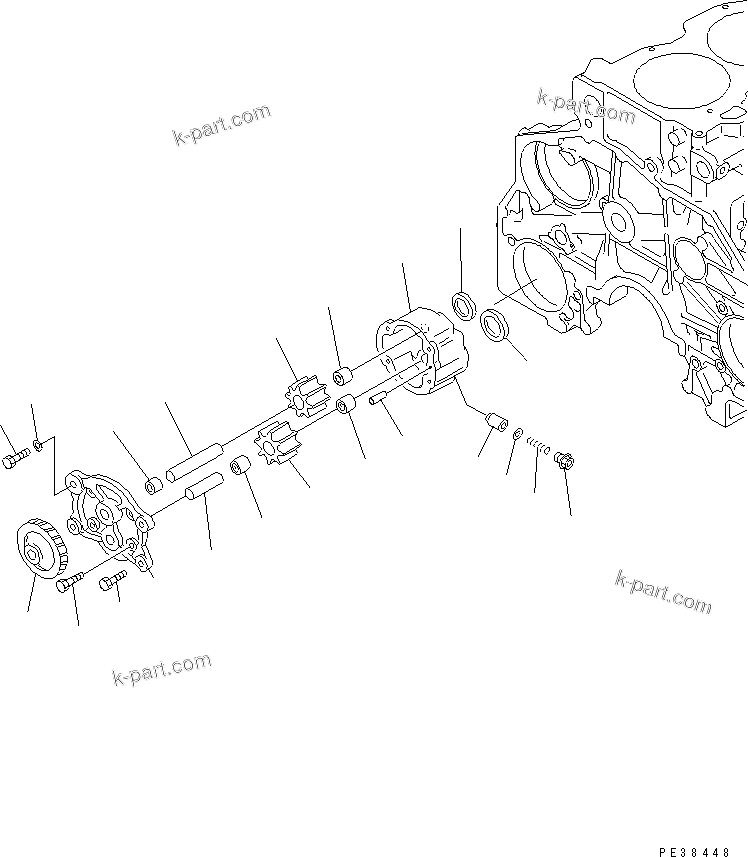 k-part.com

k-part.com

k-part.com

k-part.com

PE38448