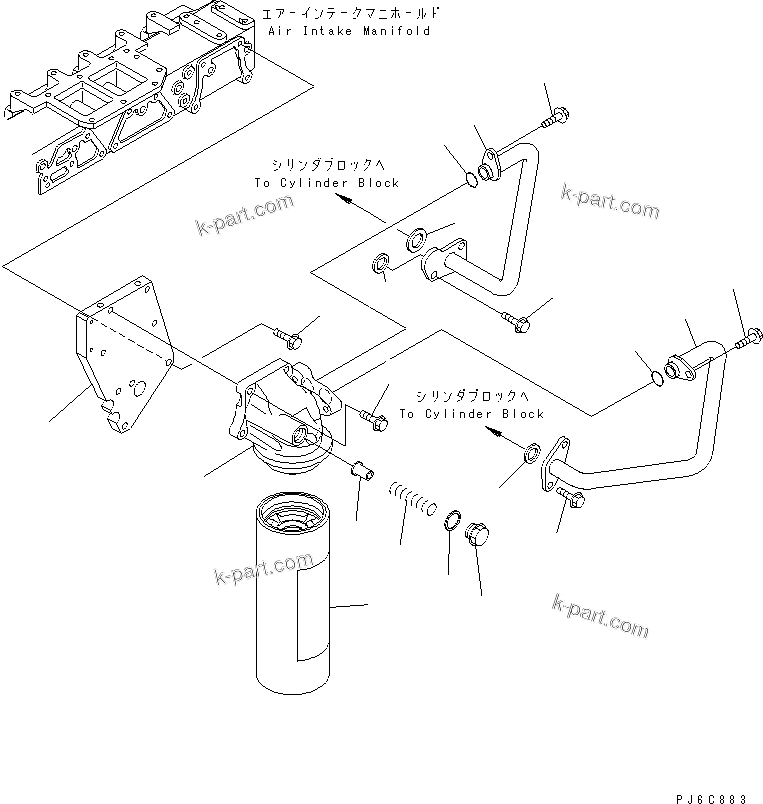 エアーインテークマニホールド
Air Intake Manifold

シリンダブロックへ
To Cylinder Block

k-part.com

k-part.com

シリンダブロックへ
To Cylinder Block

k-part.com

k-part.com

PJ6C883