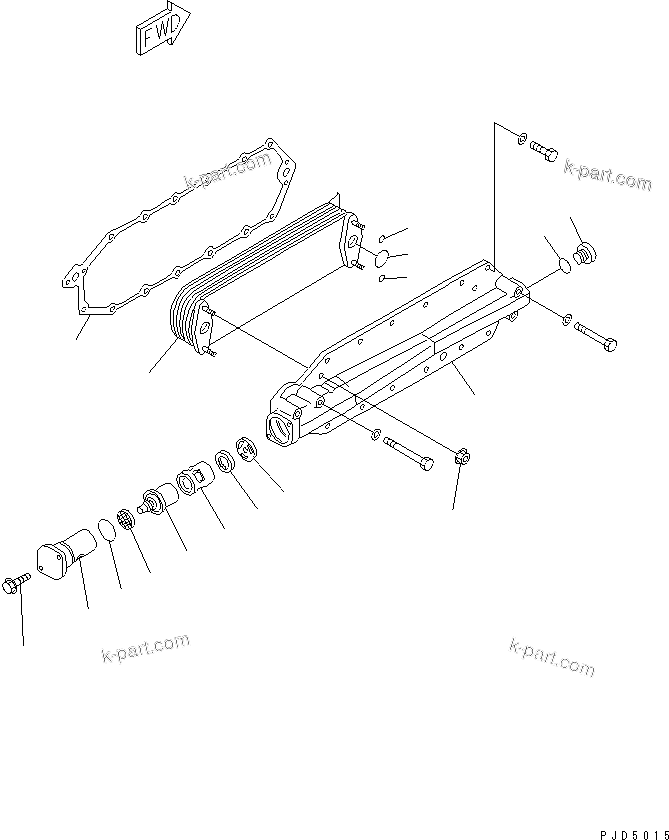 FWD

k-part.com

k-part.com

k-part.com

k-part.com

PJD5015