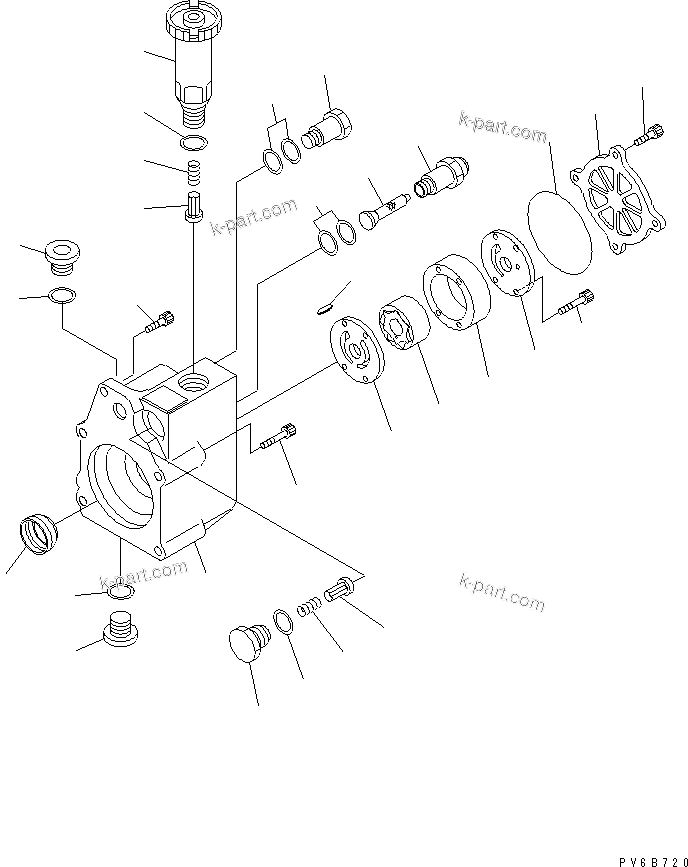 k-part.com

k-part.com

k-part.com

k-part.com

PV6B720