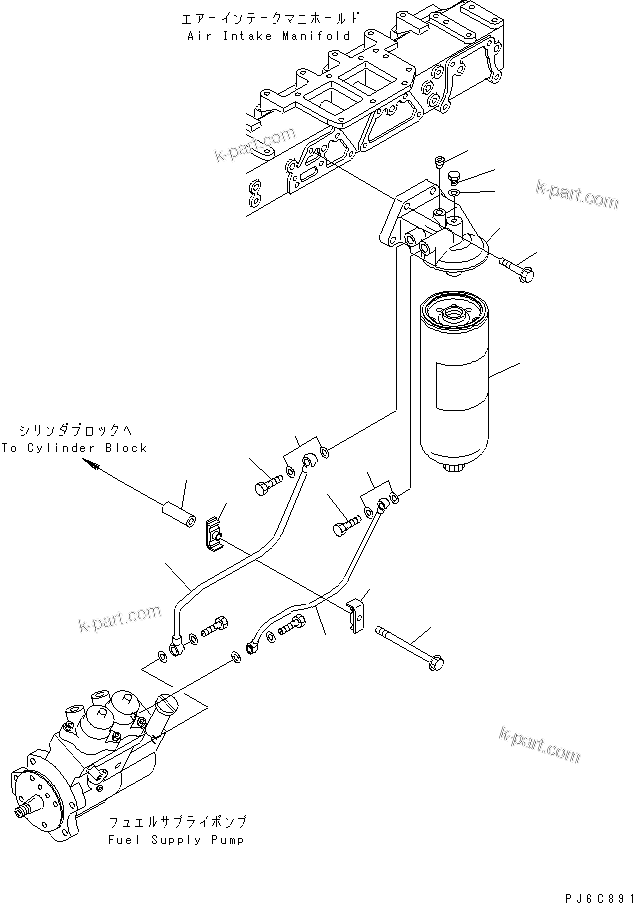 エアーインテークマニホールド
Air Intake Manifold

k-part.com

k-part.com

シリンダブロックへ
To Cylinder Block

k-part.com

k-part.com

フュエルサプライポンプ
Fuel Supply Pump

PJ6C891