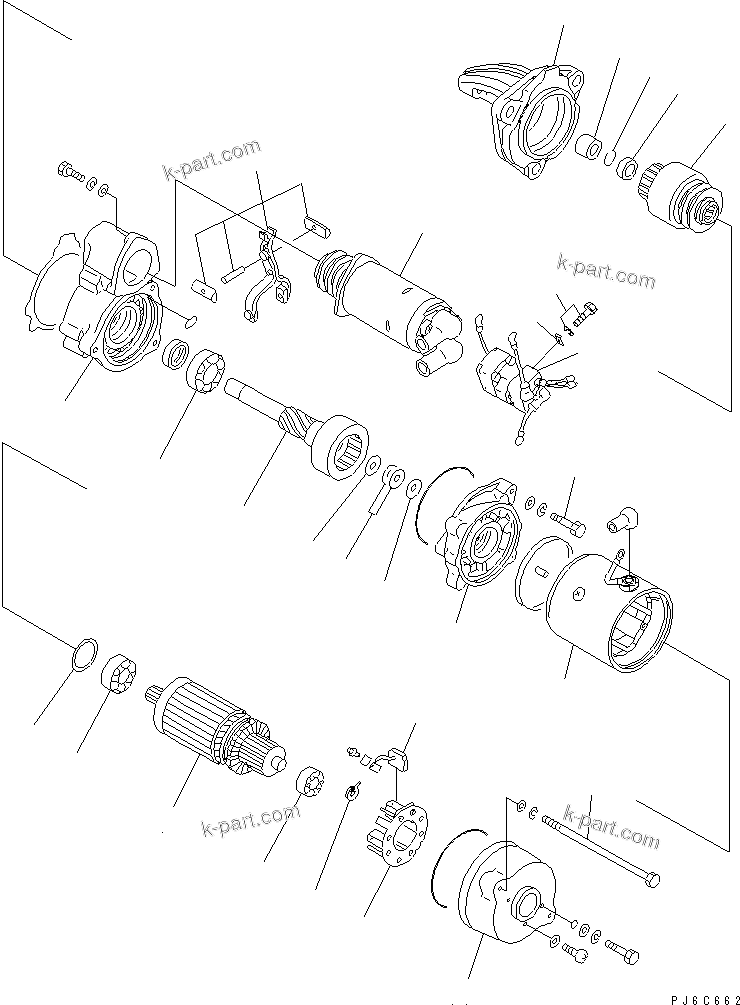 k-part.com

k-part.com

k-part.com

k-part.com

PJ6C662