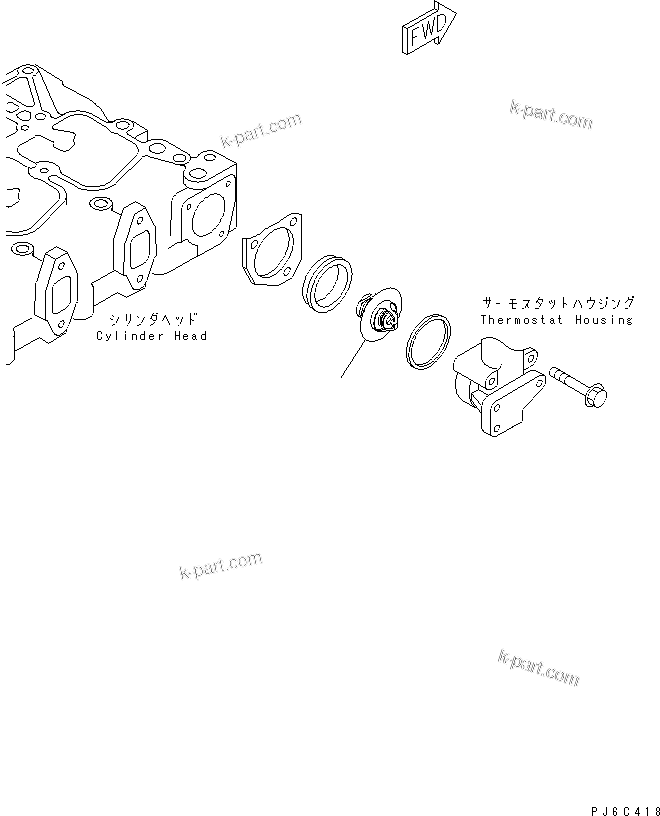 FWD

k-part.com

k-part.com

シリンダヘッド
Cylinder Head

サーモスタットハウジング
Thermostat Housing

k-part.com

k-part.com

PJ6C418