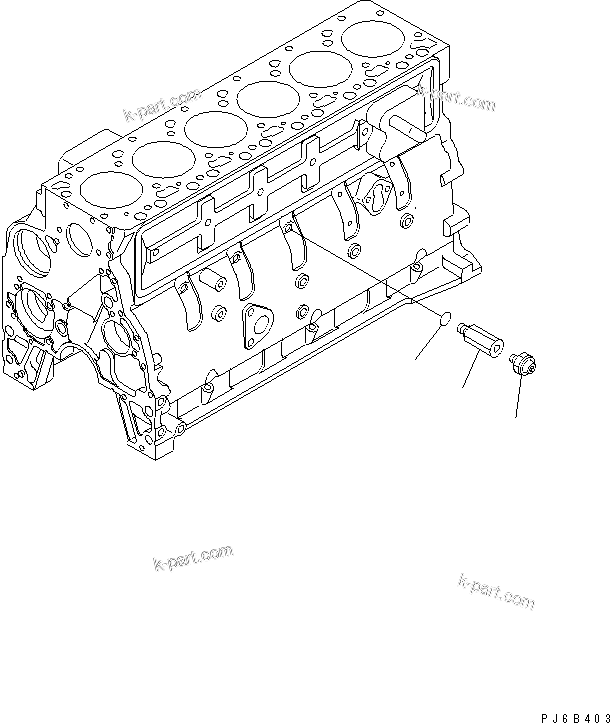 k-part.com
k-part.com
k-part.com
k-part.com
PJ6B403