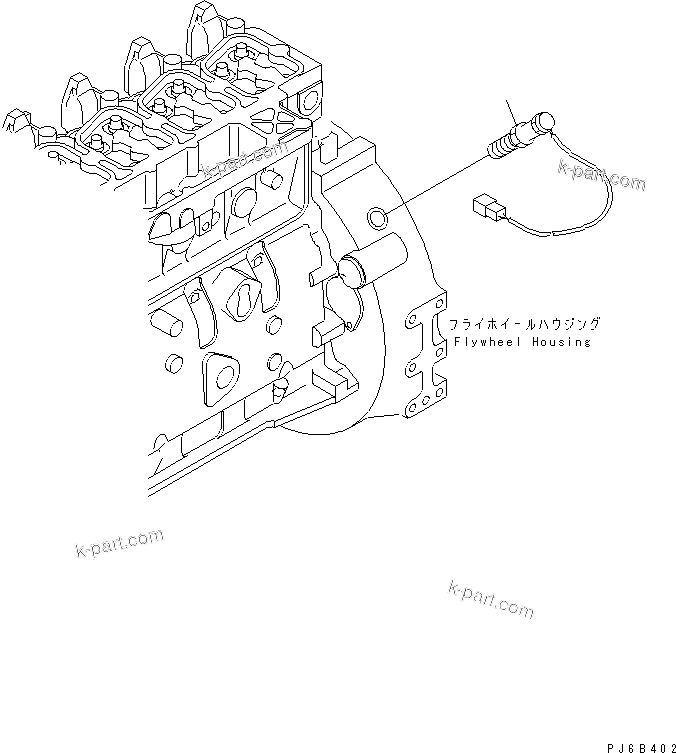 k-part.com

k-part.com

フライホイールハウジング
Flywheel Housing

k-part.com

k-part.com

PJ6B402