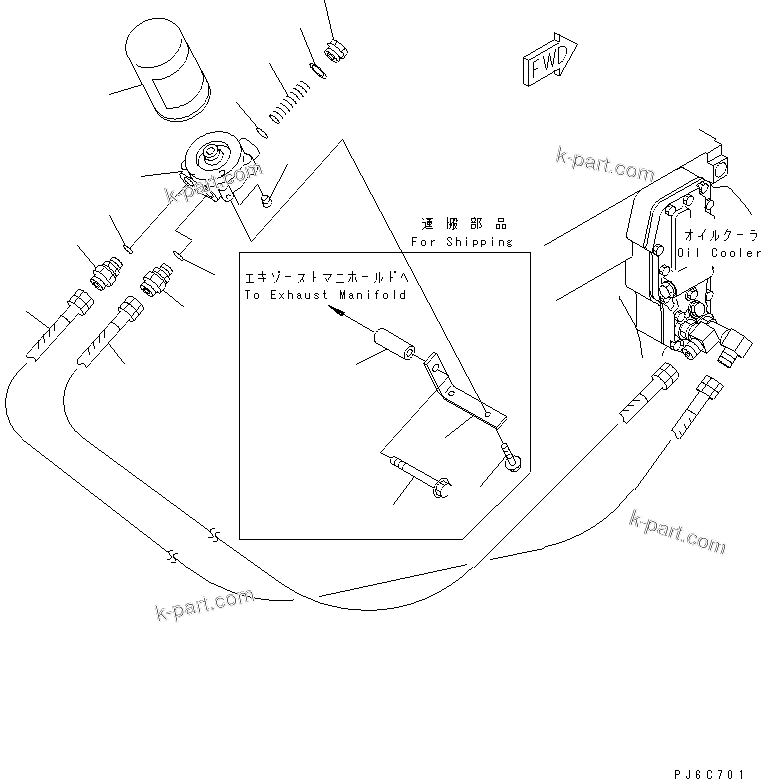 FWD

k-part.com

k-part.com

運搬部品
For Shipping

オイルクーラ
Oil Cooler

エキゾーストマニホールドへ
To Exhaust Manifold

k-part.com

k-part.com

PJ6C701