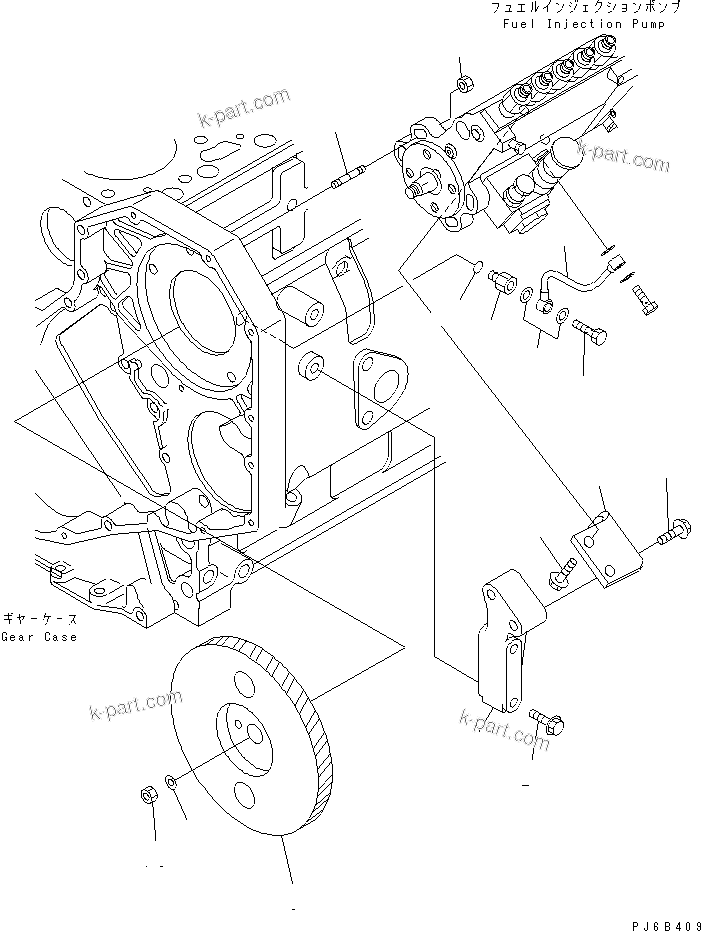 フュエルインジェクションポンプ
Fuel Injection Pump

k-part.com

k-part.com

ギヤーケース
Gear Case

k-part.com

k-part.com

PJ6B409