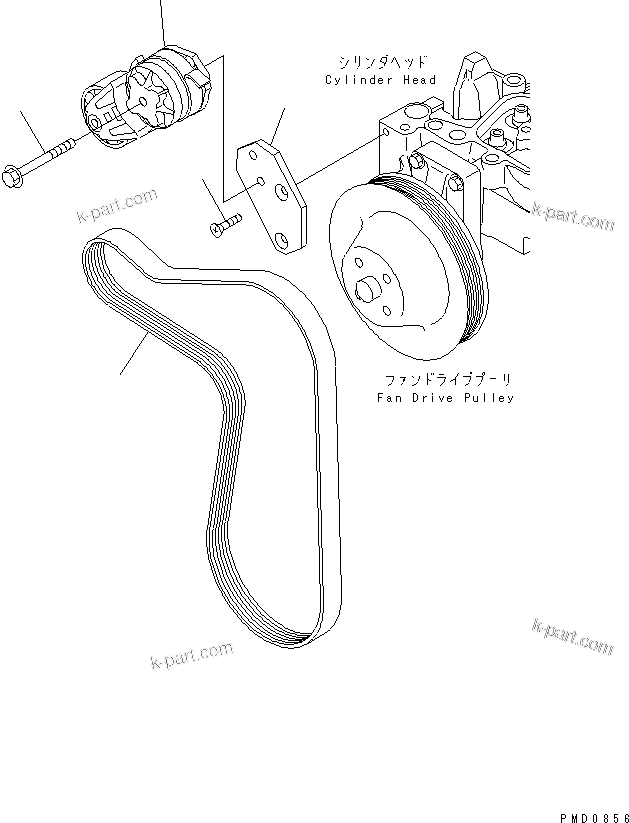 シリンダヘッド
Cylinder Head

k-part.com

k-part.com

ファンドライブプーリ
Fan Drive Pulley

k-part.com

k-part.com

PMD0856