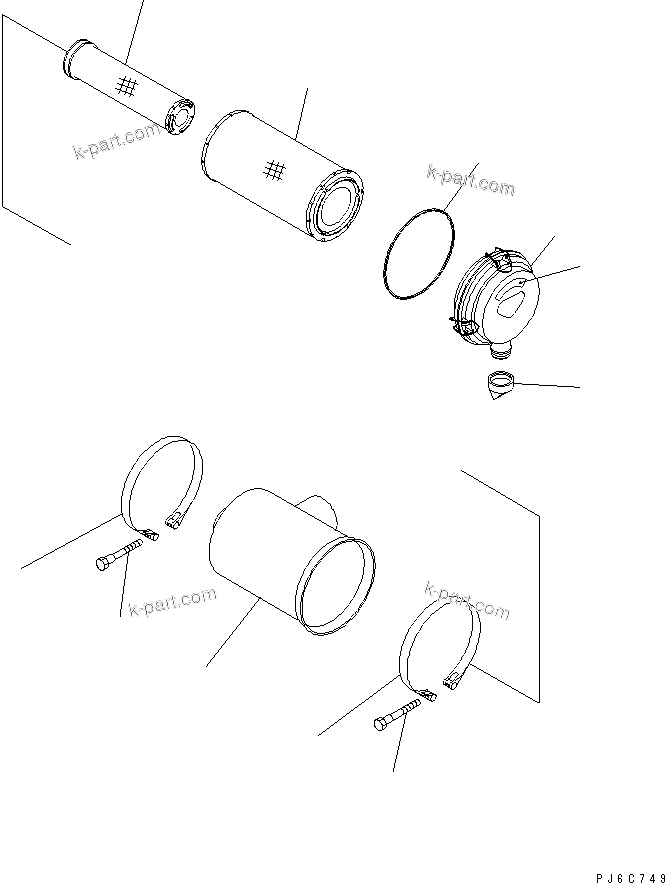 k-part.com
k-part.com
k-part.com
k-part.com
PJ6C749