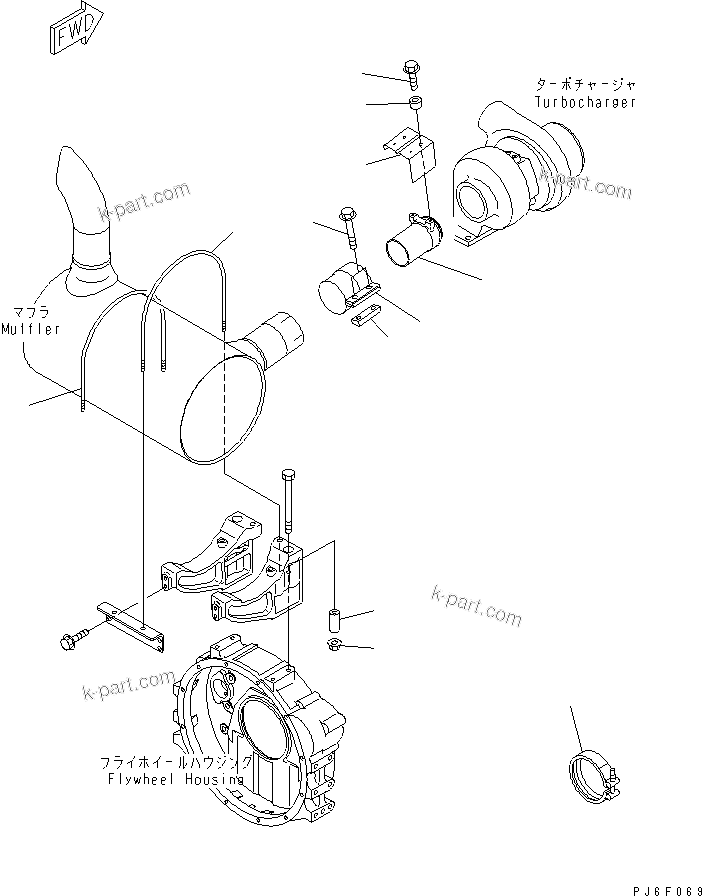 FWD

ターボチャージャ
Turbocharger

k-part.com

k-part.com

マフラ
Muffler

k-part.com

k-part.com

フライホイールハウジング
Flywheel Housing

PJ6F069