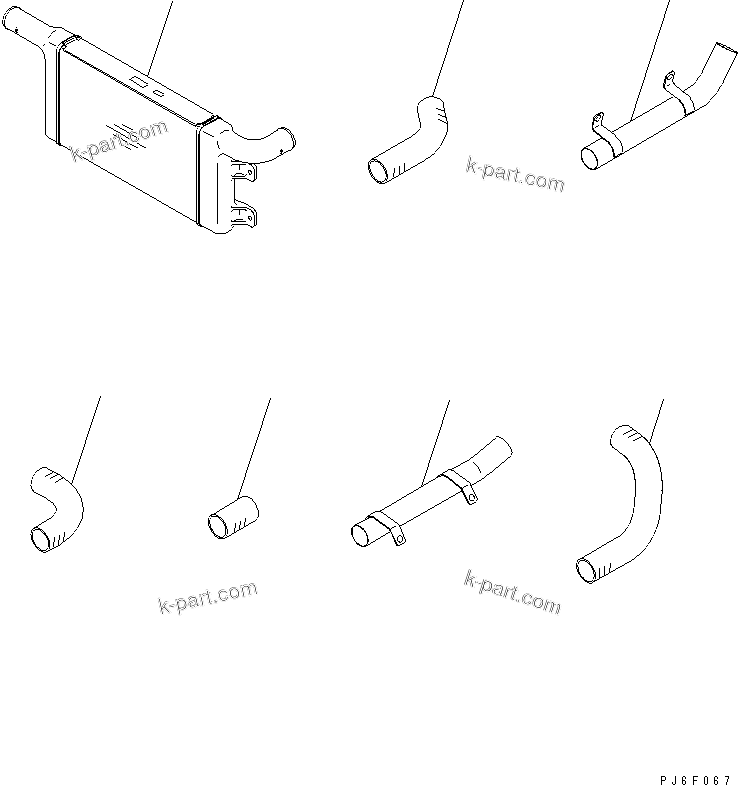 k-part.com

k-part.com

k-part.com

k-part.com

PJ6F067