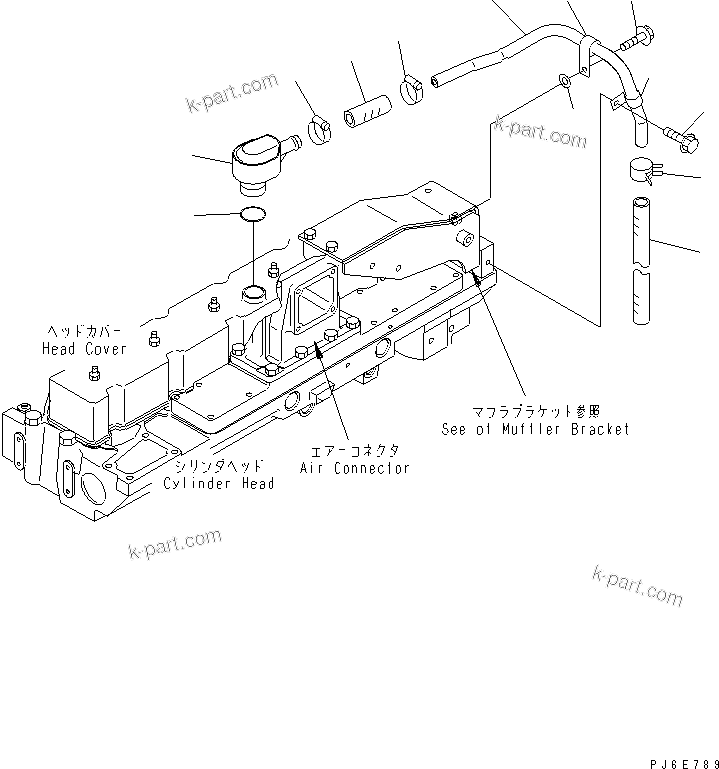 k-part.com

k-part.com

ヘッドカバー
Head Cover

マフラブラケット参照
See of Muffler Bracket

エアーコネクタ
Air Connector

シリンダヘッド
Cylinder Head

k-part.com

k-part.com

PJ6E789