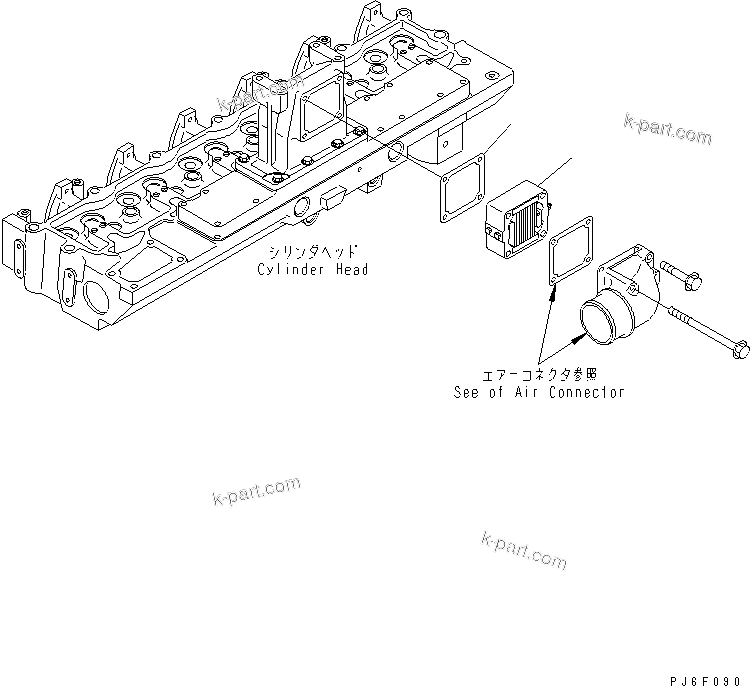 k-part.com

k-part.com

シリンダヘッド
Cylinder Head

エアーコネクタ参照
See of Air Connector

k-part.com

k-part.com

PJ6F090