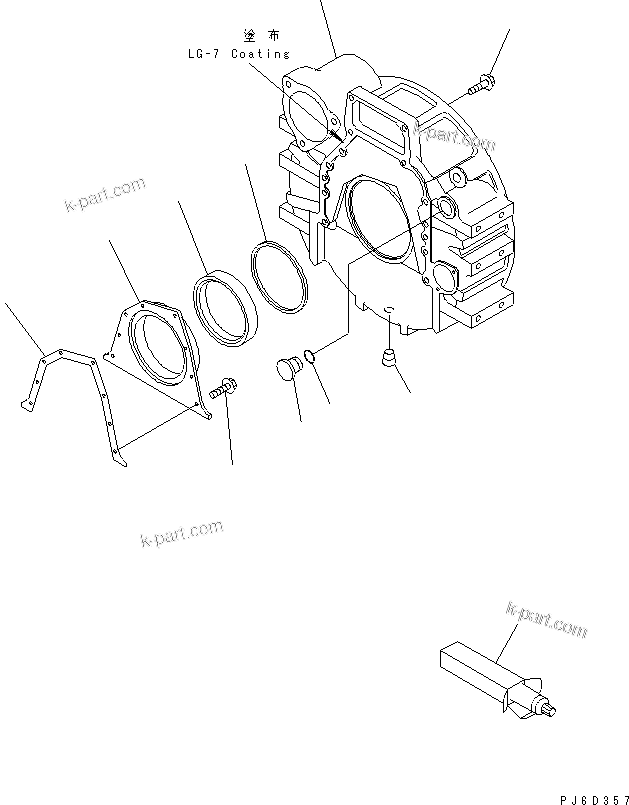 塗布
LG-7 Coating

k-part.com

k-part.com

k-part.com

k-part.com

PJ6D357